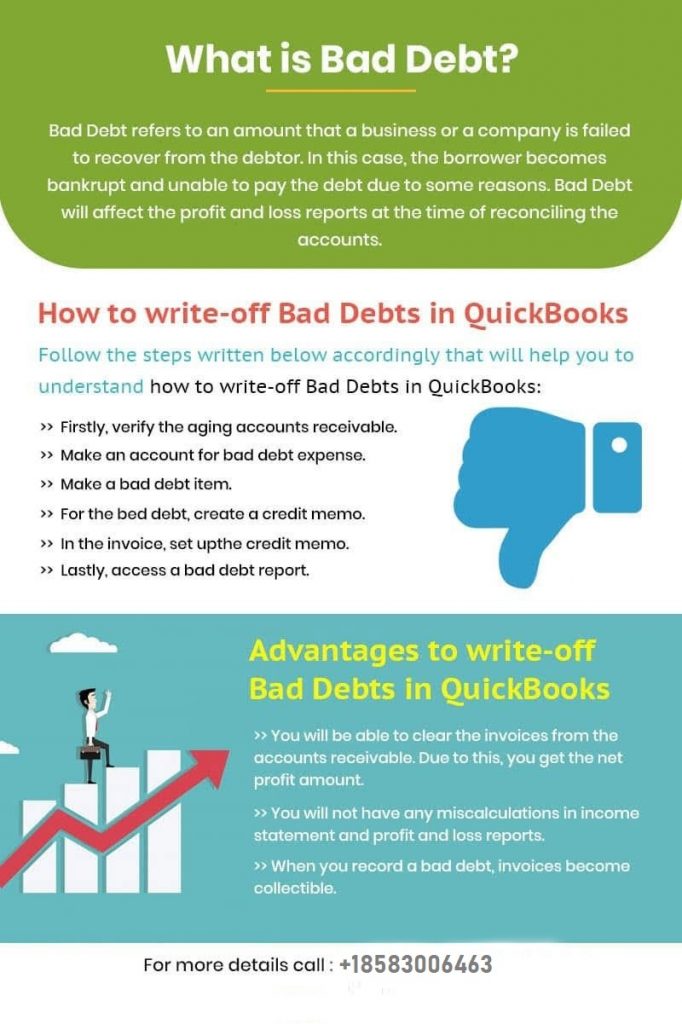 What is Bad Debt?

Bad Debt refers to an amount that a business or a company is failed to recover from the debtor. In this case, the borrower becomes bankrupt and unable to pay the debt due to some reasons. Bad Debt will affect the profit and loss reports at the time of reconciling the accounts.

How to write-off Bad Debts in QuickBooks

Follow the steps written below accordingly that will help you to understand how to write-off Bad Debts in QuickBooks:

>> Firstly, verify the aging accounts receivable.
>> Make an account for bad debt expense.
>> Make a bad debt item.
>> For the bed debt, create a credit memo.
>> In the invoice, set upthe credit memo.
>> Lastly, access a bad debt report.

Advantages to write-off Bad Debts in QuickBooks

>> You will be able to clear the invoices from the accounts receivable. Due to this, you get the net profit amount.

>> You will not have any miscalculations in income statement and profit and loss reports.

>> When you record a bad debt, invoices become collectible.

For more details call : +18583006463